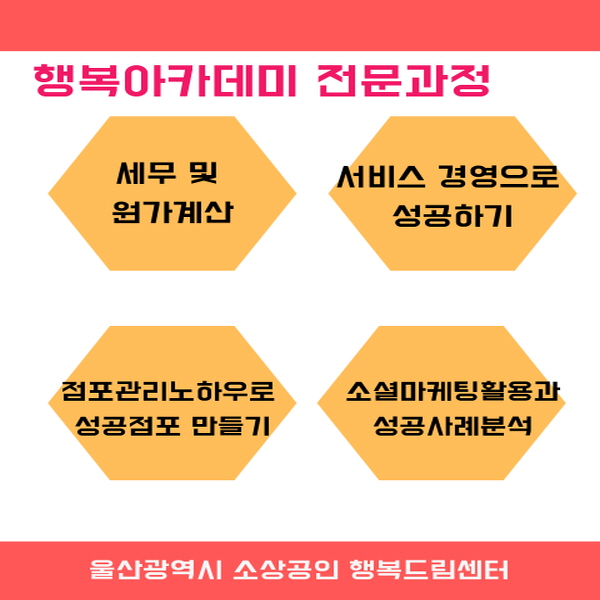 행복아카데미 전문과정

세무 및
원가계산

서비스 경영으로
성공하기

점포관리노하우로
성공점포 만들기

소셜마케팅활용과
성공사례분석

울산광역시 소상공인 행복드림센터